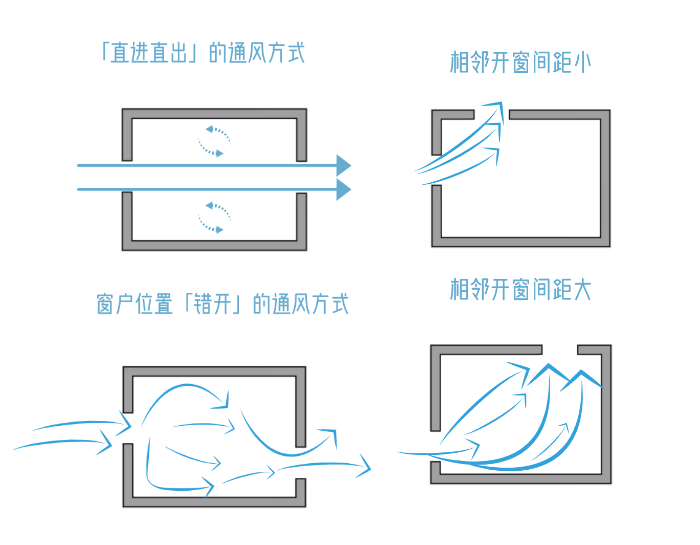 「直进直出」的通风方式

相邻开窗间距小

窗户位置「错开」的通风方式

相邻开窗间距大